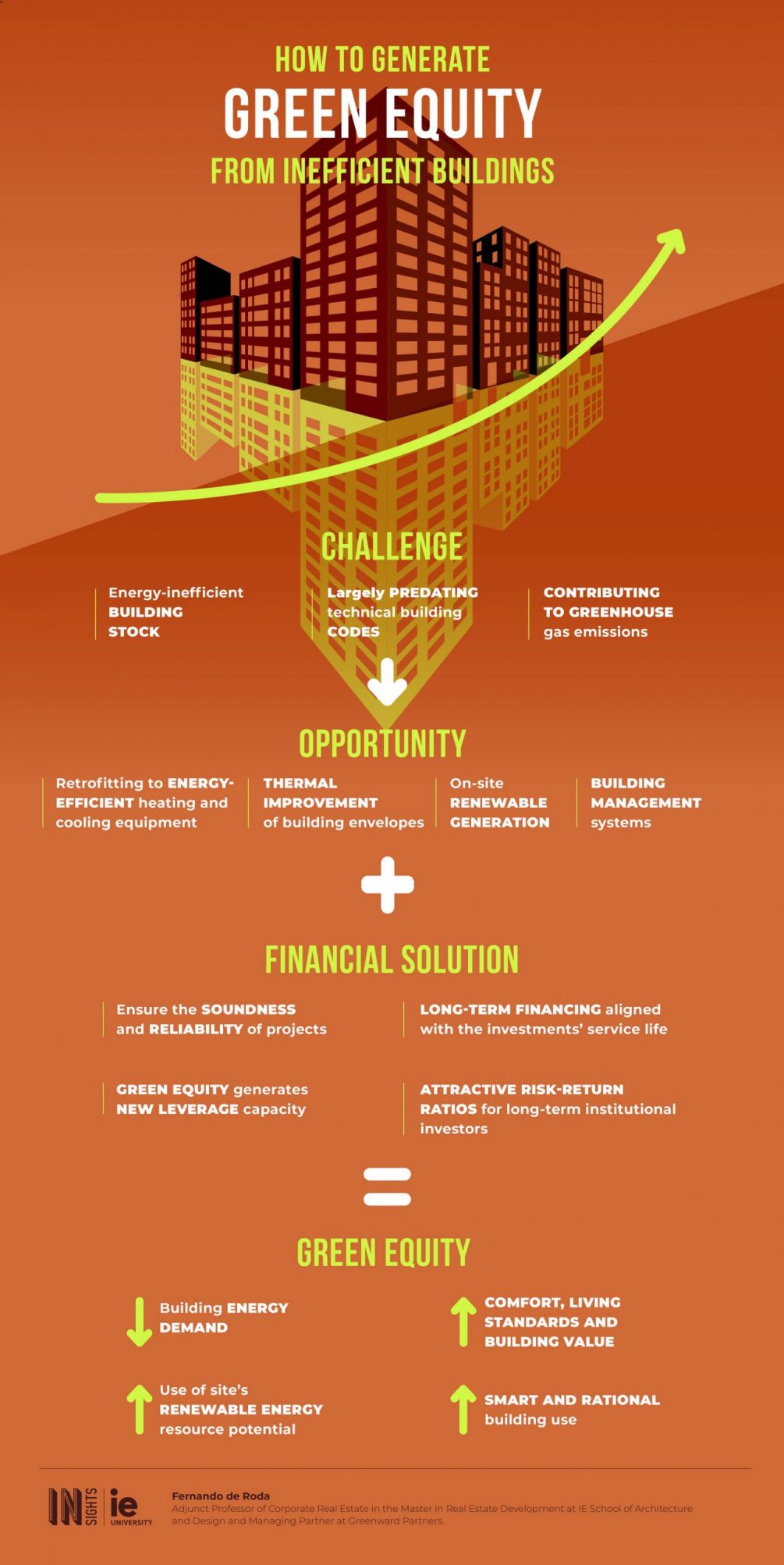 HOW TO GENERATE
GREEN EQUITY
FROM INEFFICIENT BUILDINGS

CHALLENGE

Energy-inefficient BUILDING STOCK

Largely PREDATING technical building CODES

CONTRIBUTING TO GREENHOUSE gas emissions

OPPORTUNITY

Retrofitting to ENERGY-EFFICIENT heating and cooling equipment

THERMAL IMPROVEMENT of building envelopes

On-site RENEWABLE GENERATION

BUILDING MANAGEMENT systems

FINANCIAL SOLUTION

Ensure the SOUNDNESS and RELIABILITY of projects

LONG-TERM FINANCING aligned with the investments' service life

GREEN EQUITY generates NEW LEVERAGE capacity

ATTRACTIVE RISK-RETURN RATIOS for long-term institutional investors

GREEN EQUITY

Building ENERGY DEMAND

COMFORT, LIVING STANDARDS AND BUILDING VALUE

Use of site's RENEWABLE ENERGY resource potential

SMART AND RATIONAL building use

IN SIGHTS ie UNIVERSITY

Fernando de Roda
Adjunct Professor of Corporate Real Estate in the Master in Real Estate Development at IE School of Architecture and Design and Managing Partner at Greenward Partners.