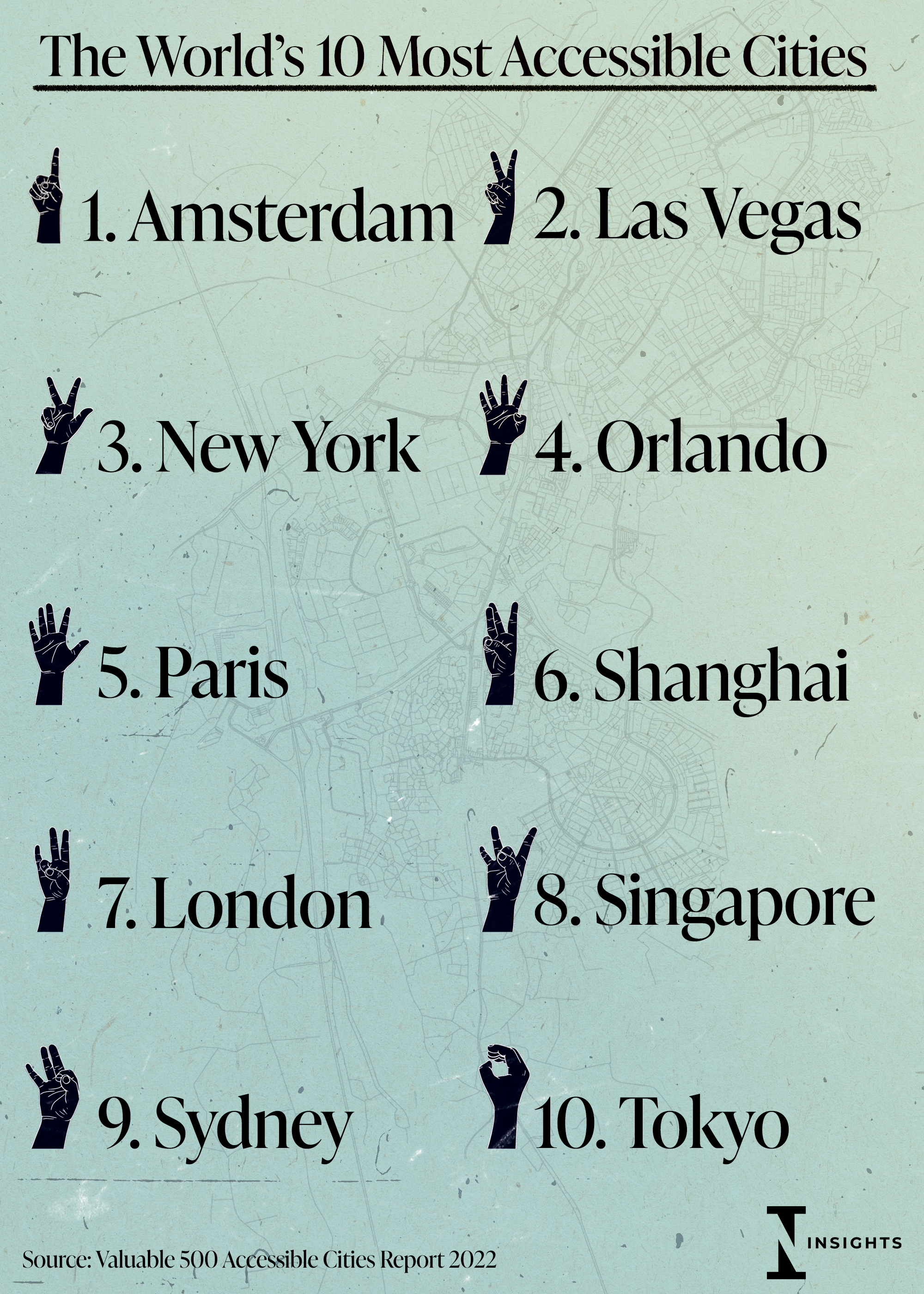 The World's 10 Most Accessible Cities

1. Amsterdam

2. Las Vegas

3. New York

4. Orlando

5. Paris

6. Shanghai

7. London

8. Singapore

9. Sydney

10. Tokyo

Source: Valuable 500 Accessible Cities Report 2022

INSIGHTS